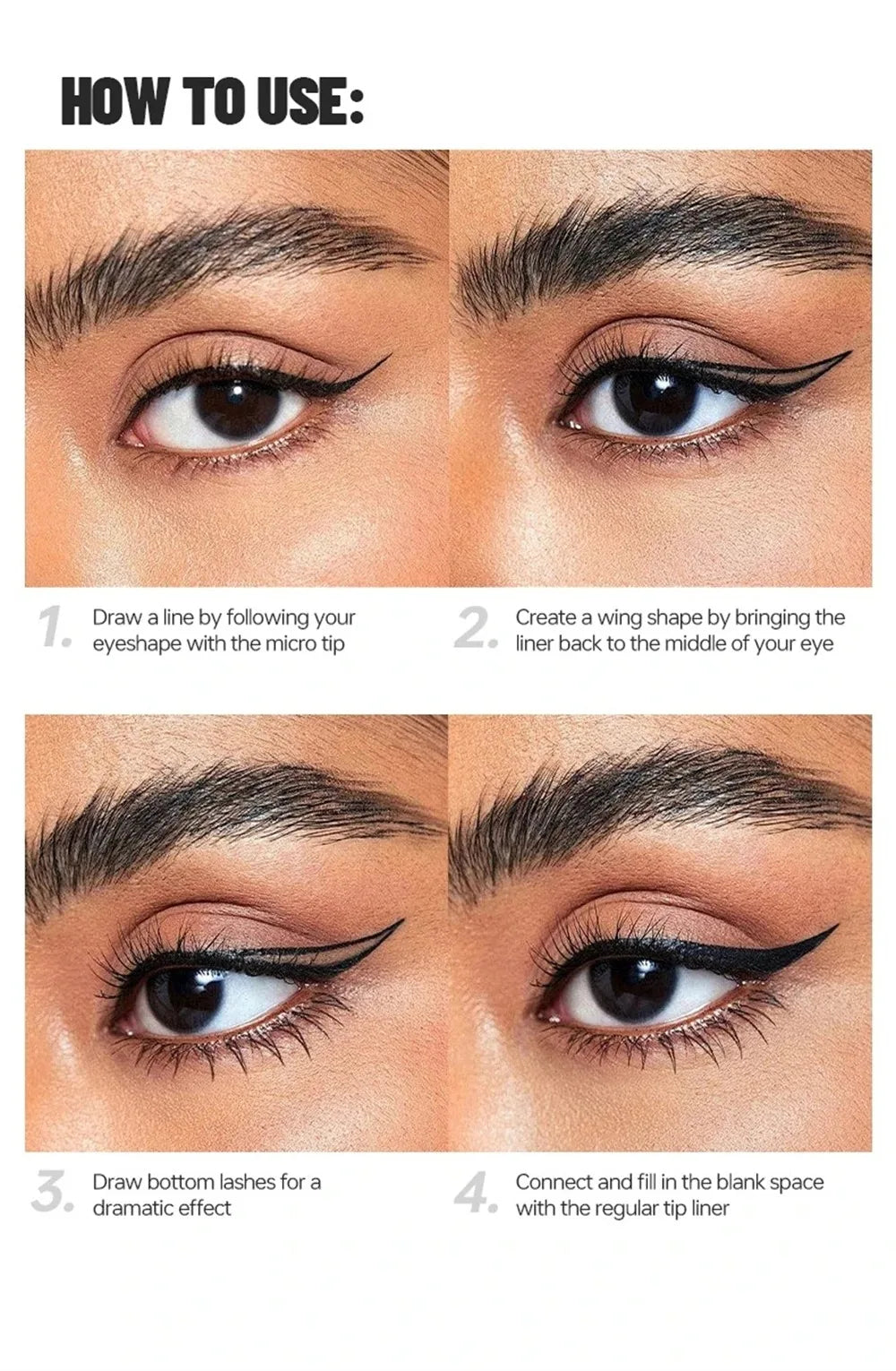 HOW TO USE:

1. Draw a line by following your eyeshape with the micro tip

2. Create a wing shape by bringing the liner back to the middle of your eye

3. Draw bottom lashes for a dramatic effect

4. Connect and fill in the blank space with the regular tip liner